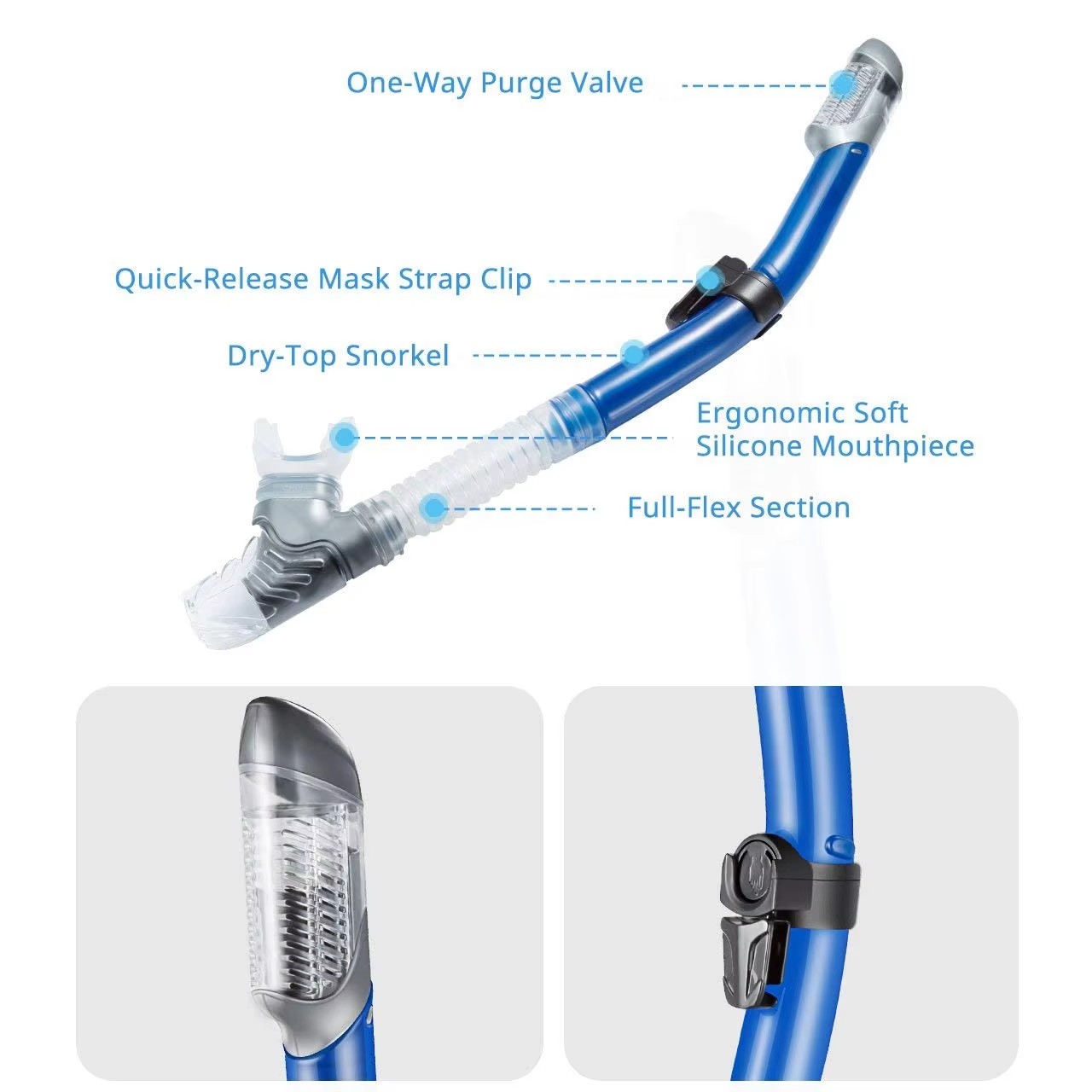 One-Way Purge Valve

Quick-Release Mask Strap Clip

Dry-Top Snorkel

Ergonomic Soft Silicone Mouthpiece

Full-Flex Section